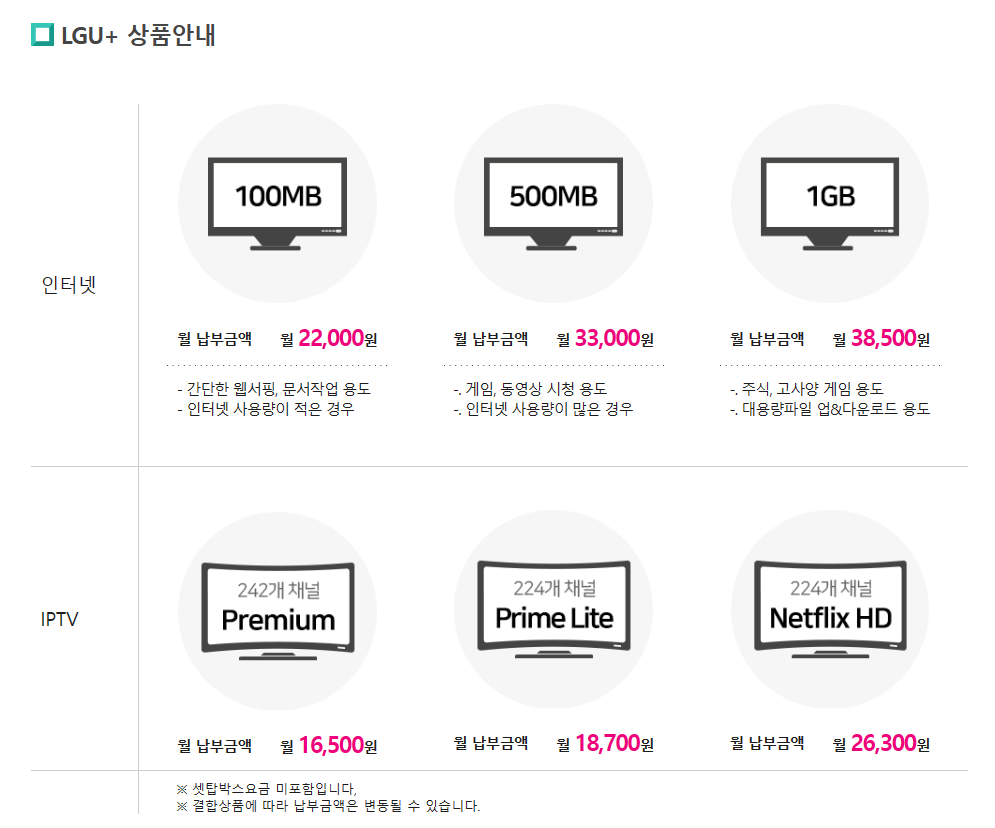 LGU+ 상품안내

인터넷

100MB

월 납부금액 월 22,000원

- 간단한 웹서핑, 문서작업 용도
- 인터넷 사용량이 적은 경우

500MB

월 납부금액 월 33,000원

-. 게임, 동영상 시청 용도
-. 인터넷 사용량이 많은 경우

1GB

월 납부금액 월 38,500원

-. 주식, 고사양 게임 용도
-. 대용량파일 업&다운로드 용도

IPTV

242개 채널
Premium

월 납부금액 월 16,500원

224개 채널
Prime Lite

월 납부금액 월 18,700원

224개 채널
Netflix HD

월 납부금액 월 26,300원

※ 셋탑박스요금 미포함입니다,
※ 결합상품에 따라 납부금액은 변동될 수 있습니다.